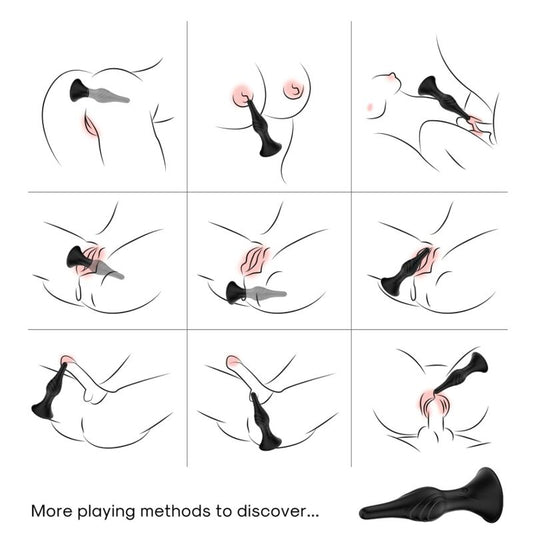 More playing methods to discover...